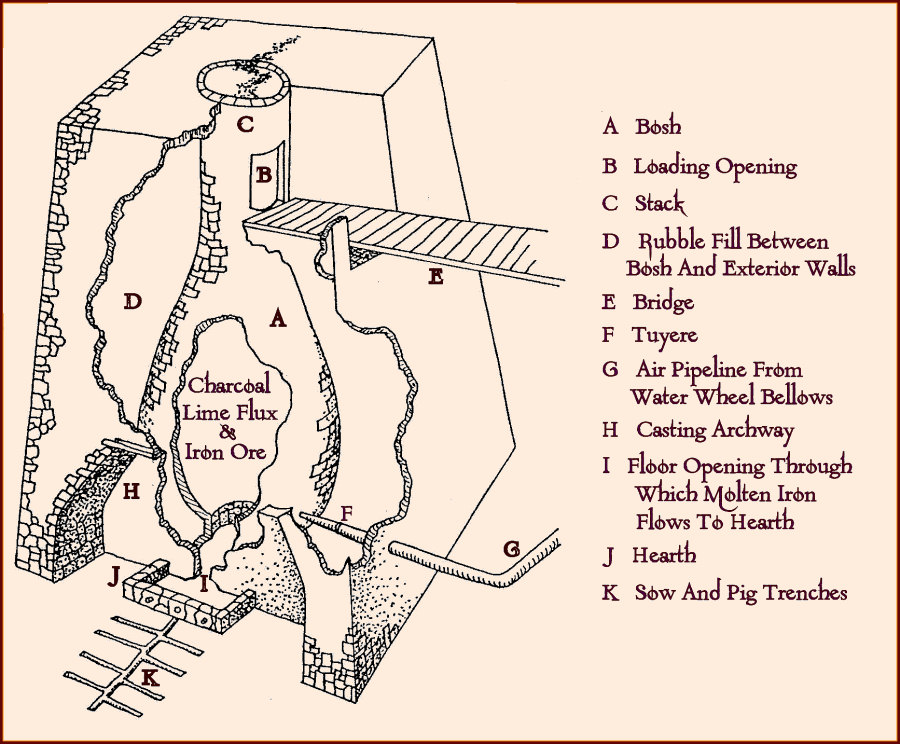 C

B

D

A

E

Charcoal
Lime Flux
&
Iron Ore

H

F

G

J

I

K

A Bosh
B Loading Opening
C Stack
D Rubble Fill Between Bosh And Exterior Walls
E Bridge
F Tuyere
G Air Pipeline From Water Wheel Bellows
H Casting Archway
I Floor Opening Through Which Molten Iron Flows To Hearth
J Hearth
K Sow And Pig Trenches